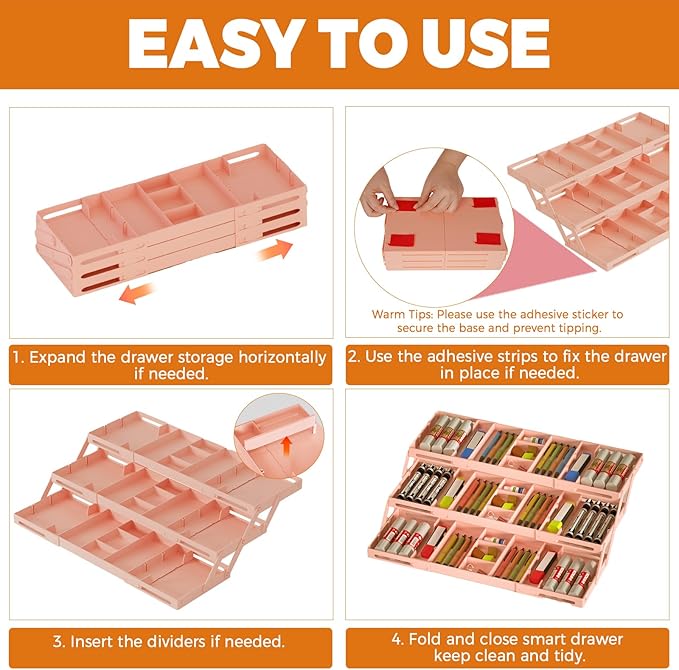 EASY TO USE

Warm Tips: Please use the adhesive sticker to secure the base and prevent tipping.

1. Expand the drawer storage horizontally if needed.

2. Use the adhesive strips to fix the drawer in place if needed.

3. Insert the dividers if needed.

4. Fold and close smart drawer keep clean and tidy.