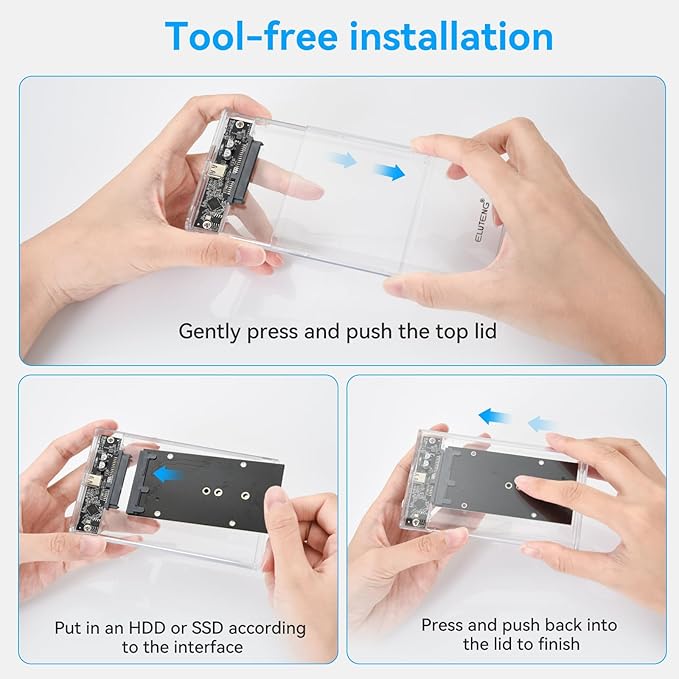 Tool-free installation

ELUTENG®

Gently press and push the top lid

Put in an HDD or SSD according to the interface

Press and push back into the lid to finish