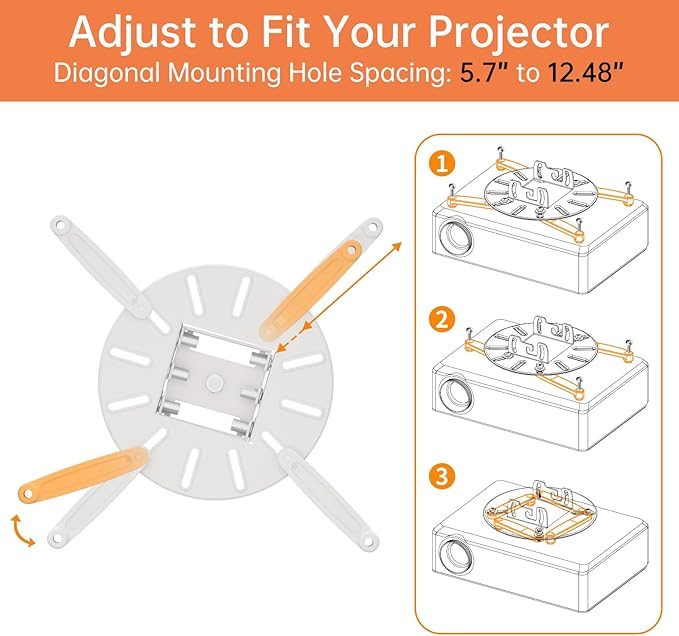 Adjust to Fit Your Projector
Diagonal Mounting Hole Spacing: 5.7" to 12.48"

1

2

3