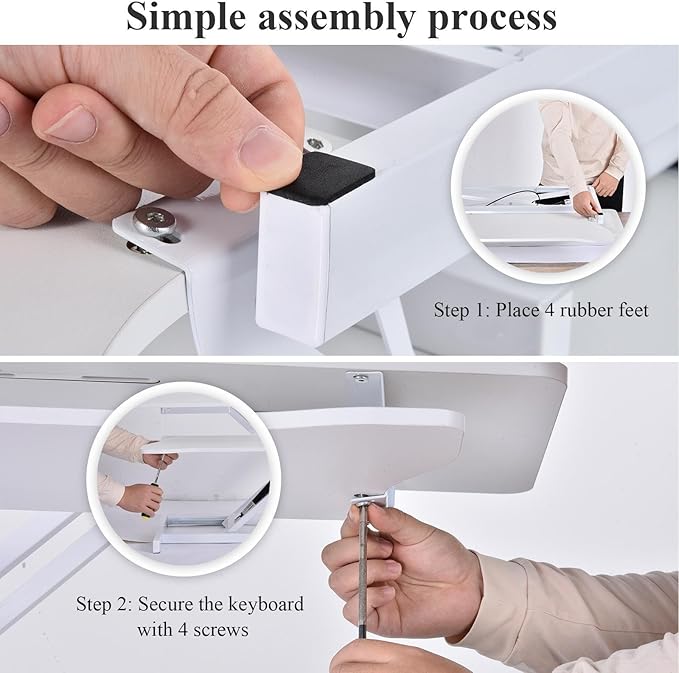 Simple assembly process

Step 1: Place 4 rubber feet

Step 2: Secure the keyboard with 4 screws