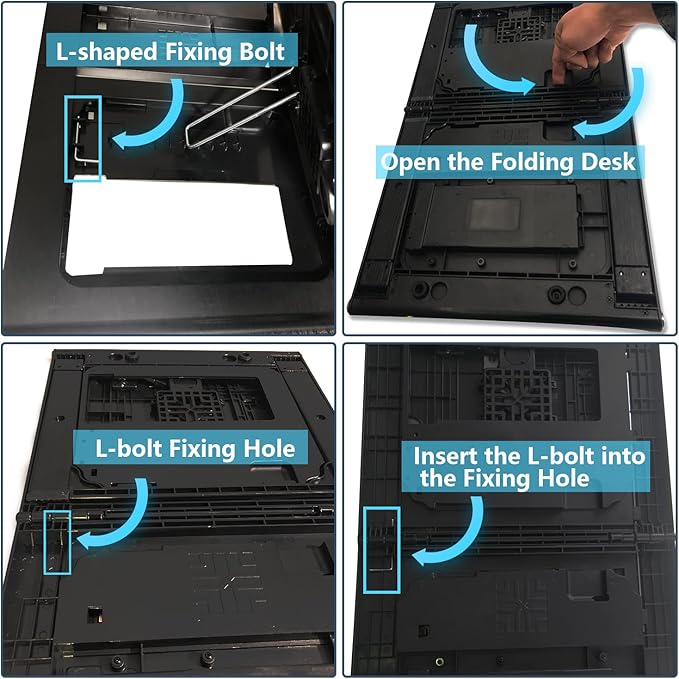 L-shaped Fixing Bolt

Open the Folding Desk

L-bolt Fixing Hole

Insert the L-bolt into the Fixing Hole