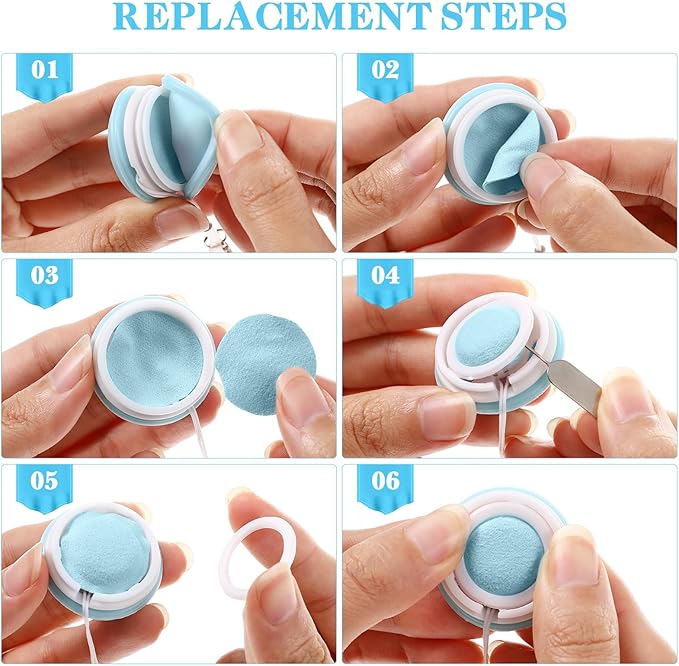 REPLACEMENT STEPS

01

02

03

04

05

06