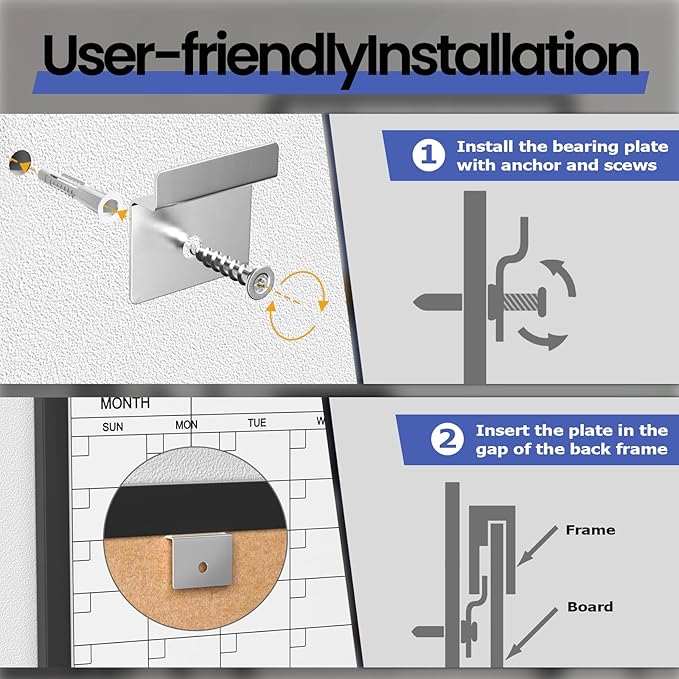 User-friendlyInstallation

1 Install the bearing plate with anchor and scews

MONTH
SUN MON TUE W

2 Insert the plate in the gap of the back frame

Frame

Board