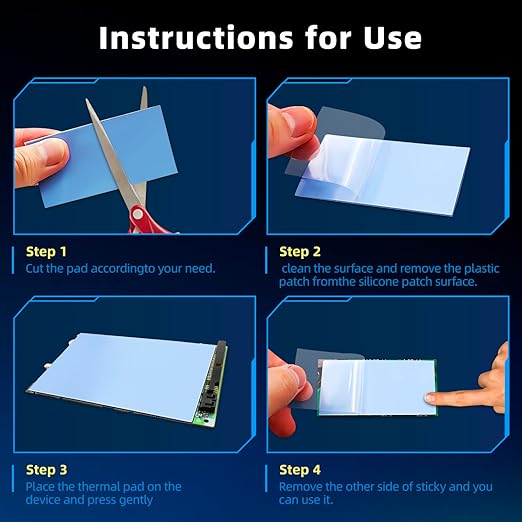 Instructions for Use

Step 1
Cut the pad accordingto your need.

Step 2
clean the surface and remove the plastic patch fromthe silicone patch surface.

Step 3
Place the thermal pad on the device and press gently

Step 4
Remove the other side of sticky and you can use it.