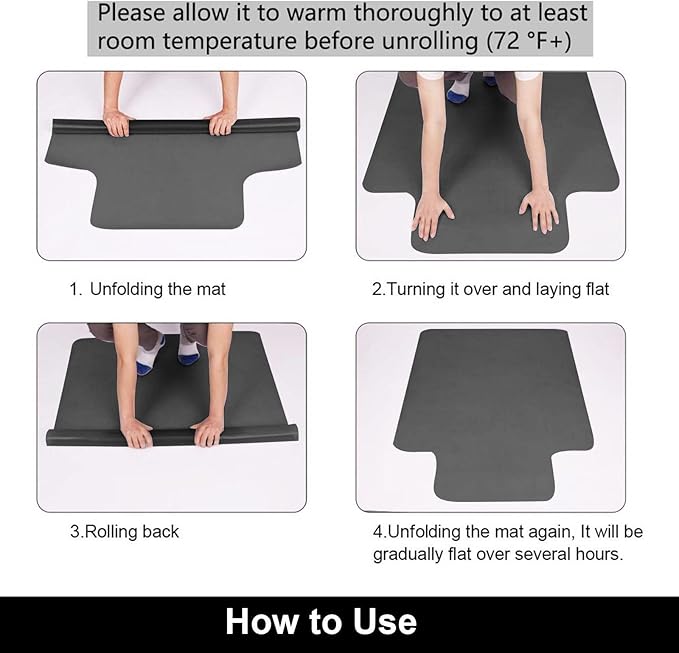 Please allow it to warm thoroughly to at least room temperature before unrolling (72 °F+)

1. Unfolding the mat

2.Turning it over and laying flat

3.Rolling back

4.Unfolding the mat again, It will be gradually flat over several hours.

How to Use