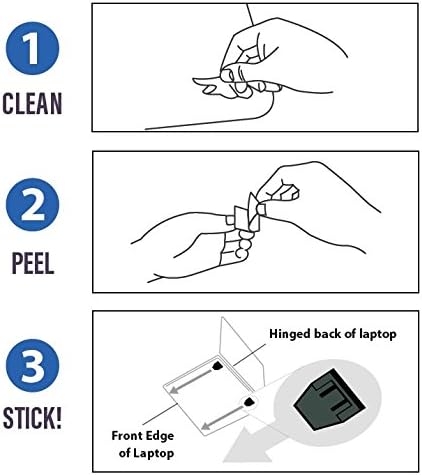 1
CLEAN

2
PEEL

3
STICK!

Hinged back of laptop

Front Edge of Laptop