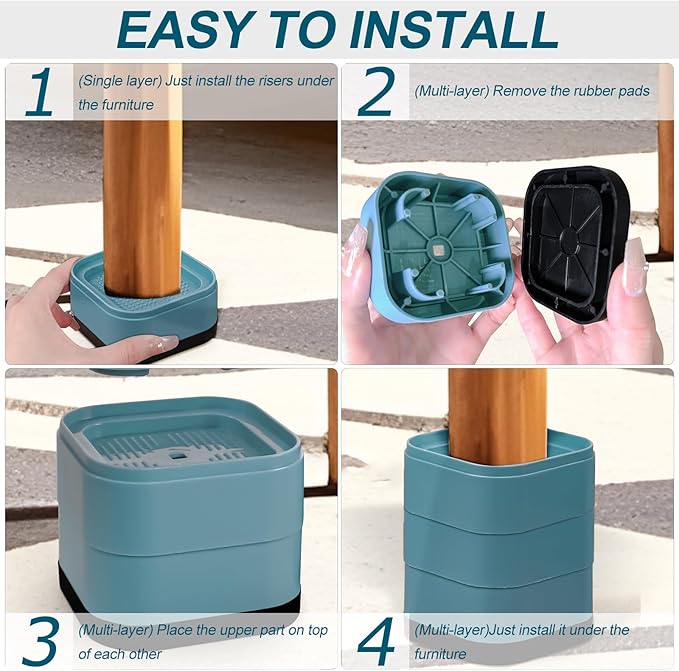 EASY TO INSTALL

1 (Single layer) Just install the risers under the furniture

2 (Multi-layer) Remove the rubber pads

3 (Multi-layer) Place the upper part on top of each other

4 (Multi-layer)Just install it under the furniture